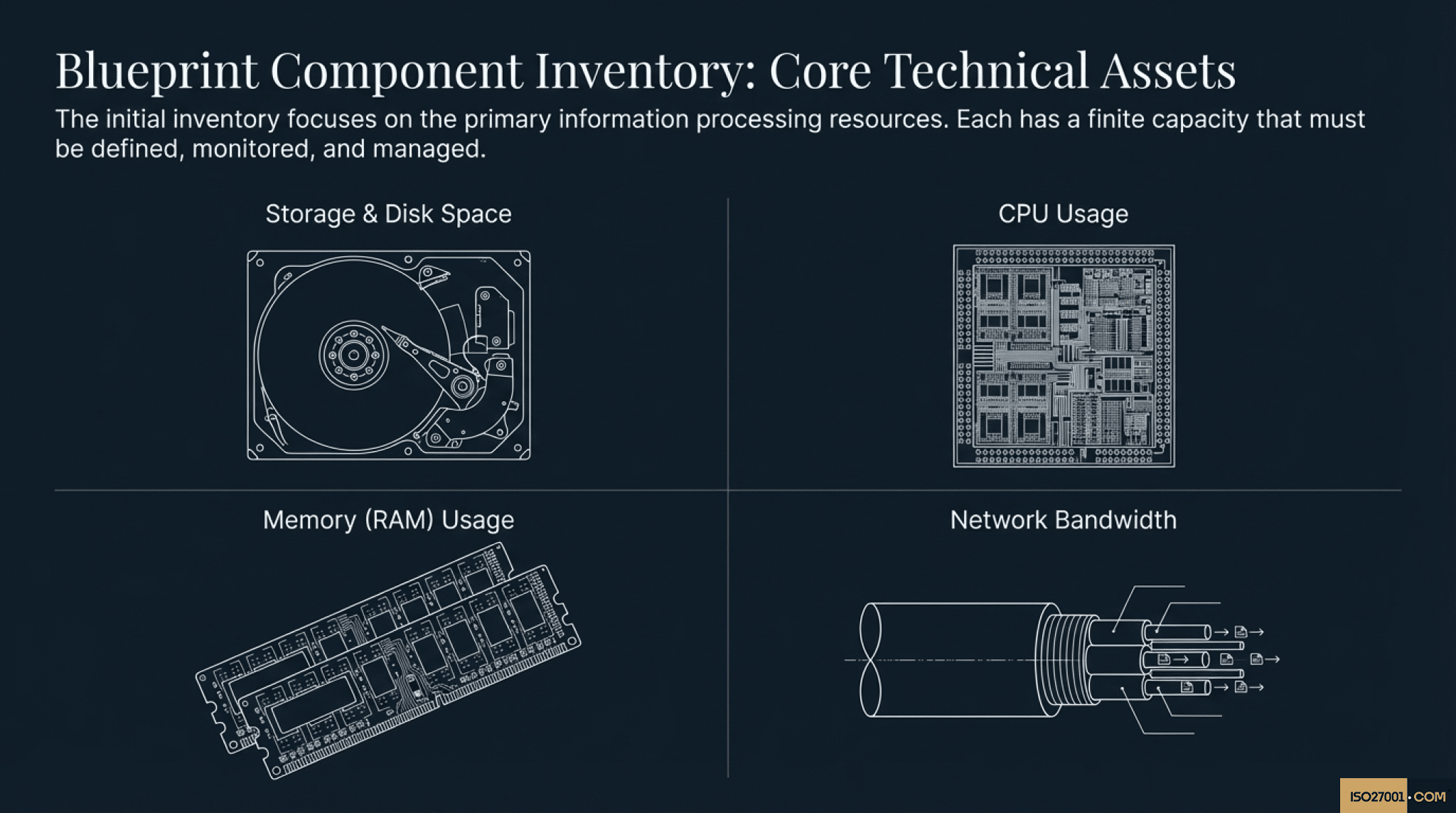 Blueprint Component Inventory: Core Technical Assets

The initial inventory focuses on the primary information processing resources. Each has a finite capacity that must be defined, monitored, and managed.

Storage & Disk Space

CPU Usage

Memory (RAM) Usage

Network Bandwidth

ISO27001·COM